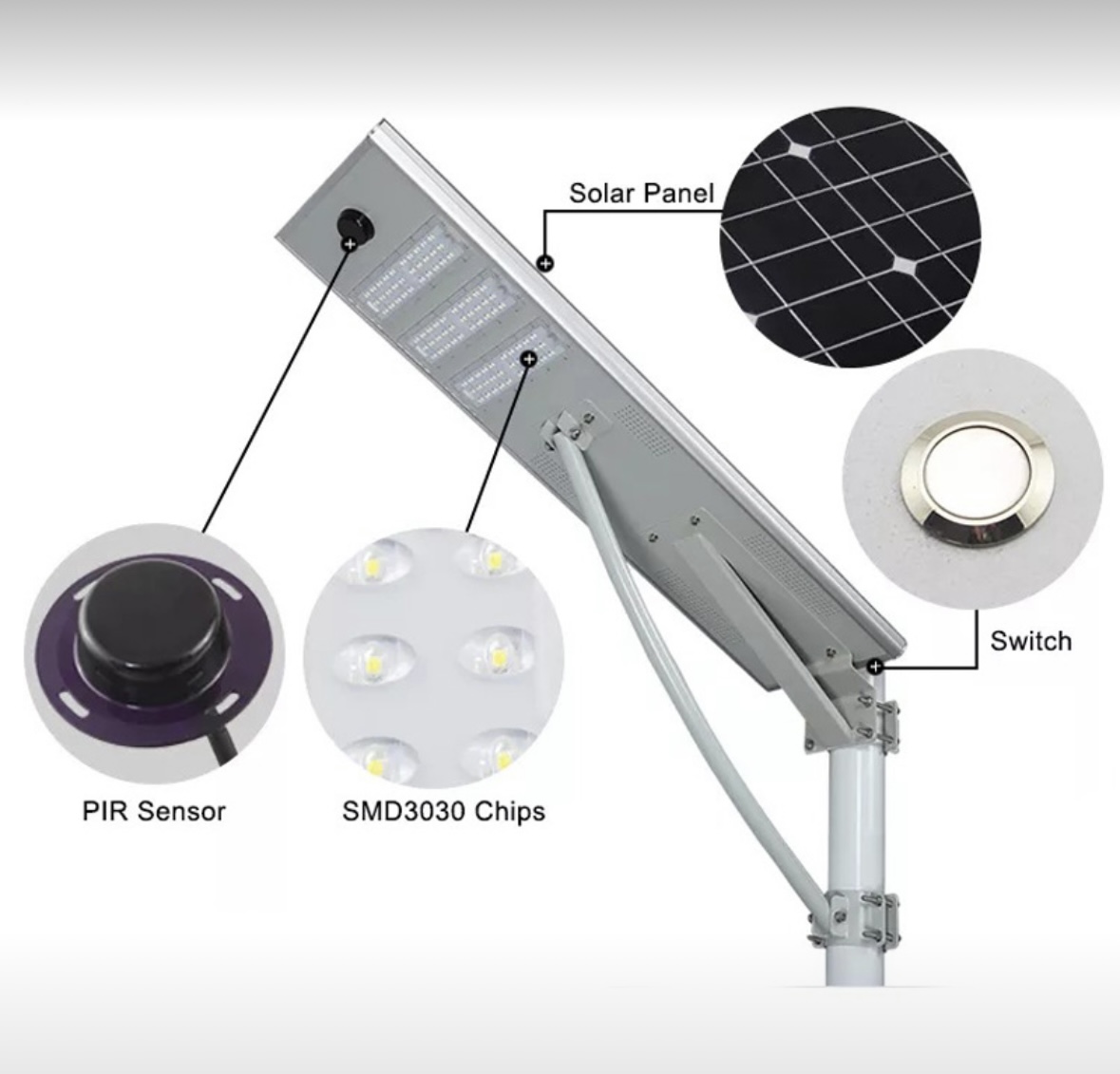 Solar Panel

Switch

PIR Sensor

SMD3030 Chips